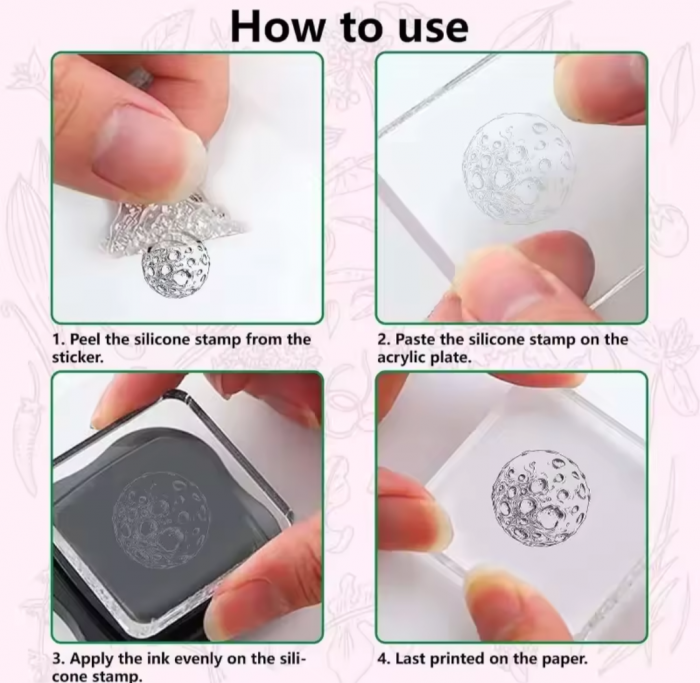 How to use

1. Peel the silicone stamp from the sticker.

2. Paste the silicone stamp on the acrylic plate.

3. Apply the ink evenly on the silicone stamp.

4. Last printed on the paper.